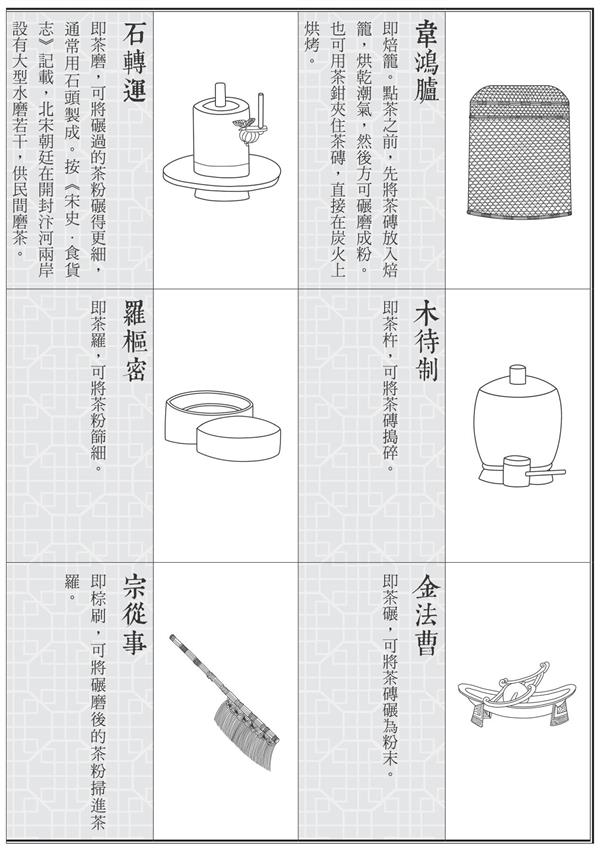 韋鴻臚

即焙籠。點茶之前，先將茶磚放入焙籠，烘乾潮氣，然後方可碾磨成粉。也可用茶鉗夾住茶磚，直接在炭火上烘烤。

石轉運

即茶磨，可將碾過的茶粉碾得更細，通常用石頭製成。按《宋史．食貨志》記載，北宋朝廷在開封汴河兩岸設有大型水磨若干，供民間磨茶。

木待制

即茶杵，可將茶磚搗碎。

羅樞密

即茶羅，可將茶粉篩細。

金法曹

即茶碾，可將茶磚碾為粉末。

宗從事

即棕刷，可將碾磨後的茶粉掃進茶羅。