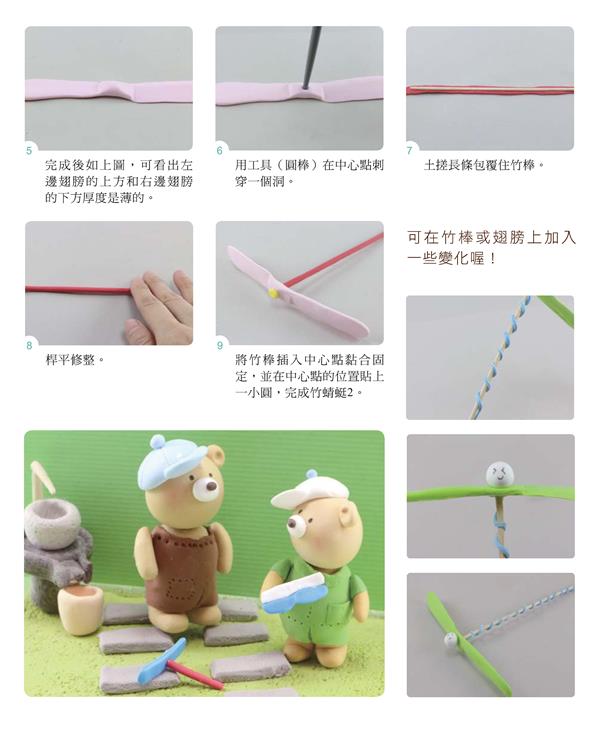 5
完成後如上圖，可看出左邊翅膀的上方和右邊翅膀的下方厚度是薄的。

6
用工具（圓棒）在中心點刺穿一個洞。

7
土搓長條包覆住竹棒。

8
桿平修整。

9
將竹棒插入中心點黏合固定，並在中心點的位置貼上一小圓，完成竹蜻蜓2。

可在竹棒或翅膀上加入一些變化喔！